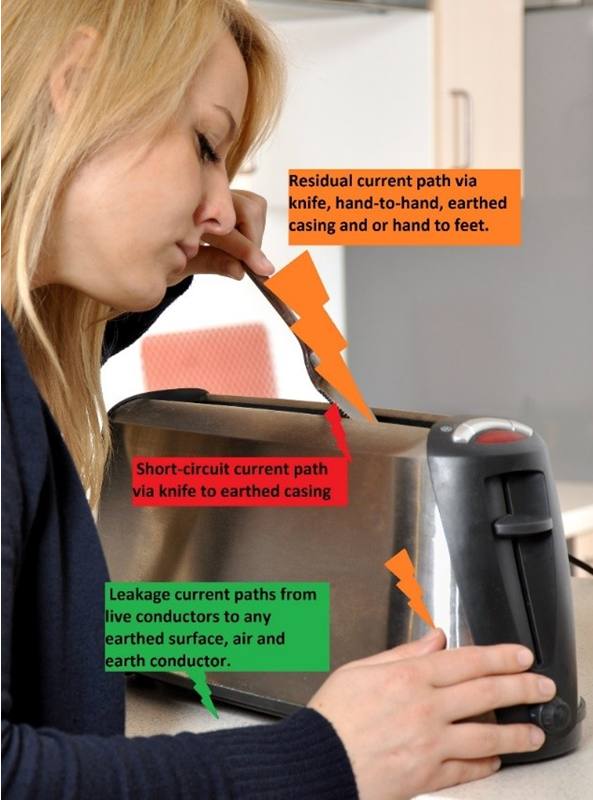 Residual current path via knife, hand-to-hand, earthed casing and or hand to feet.

Short-circuit current path via knife to earthed casing

Leakage current paths from live conductors to any earthed surface, air and earth conductor.